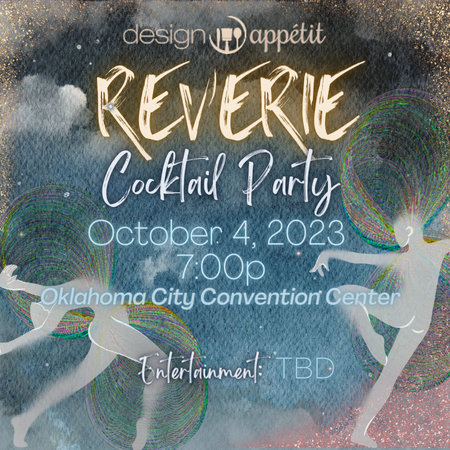 design appétit

REVERIE

Cocktail Party

October 4, 2023
7:00p

Oklahoma City Convention Center

Entertainment: TBD